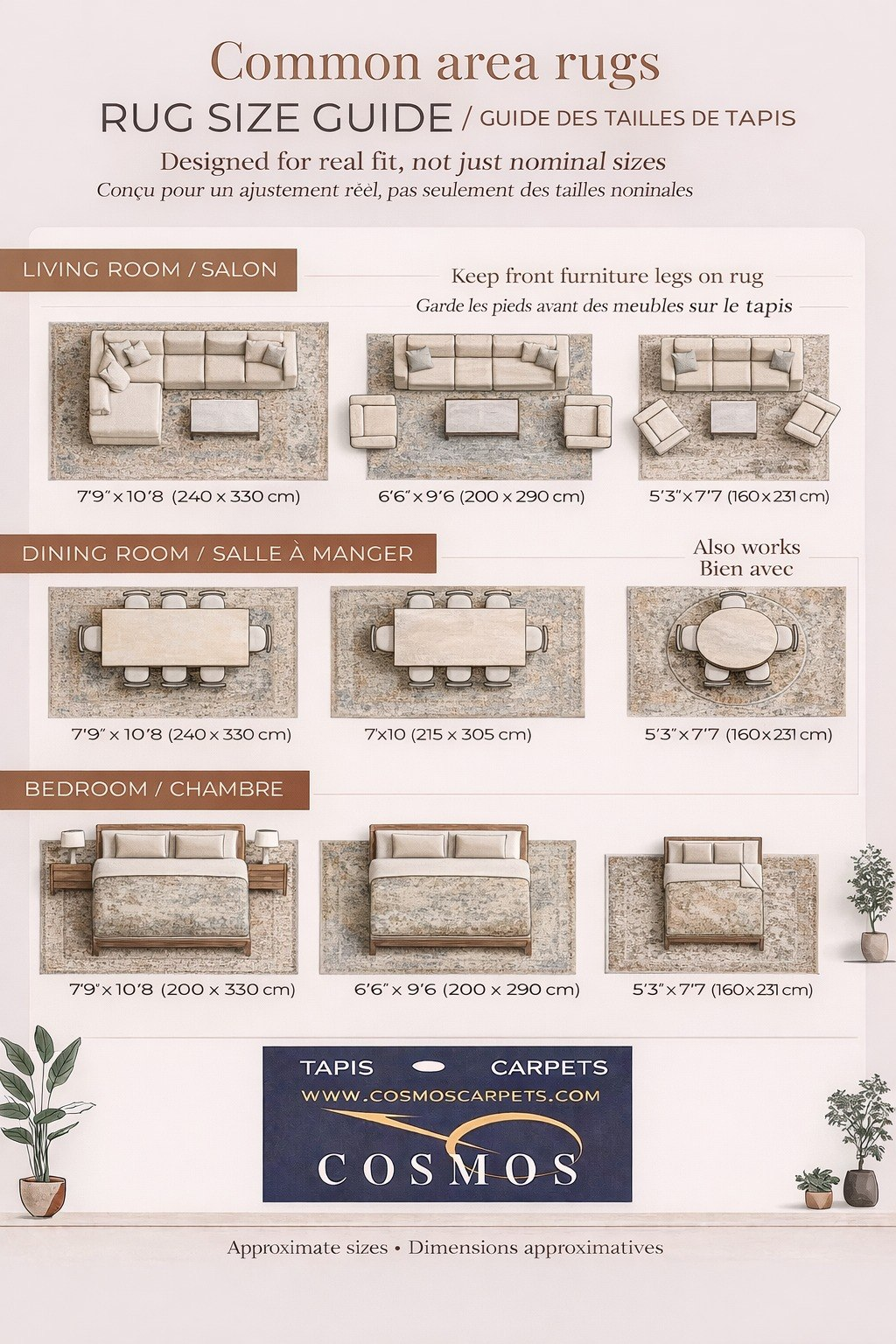 Common area rugs

RUG SIZE GUIDE / GUIDE DES TAILLES DE TAPIS

Designed for real fit, not just nominal sizes

Conçu pour un ajustement réel, pas seulement des tailles noninales

LIVING ROOM / SALON

Keep front furniture legs on rug

Garde les pieds avant des meubles sur le tapis

7'9" x 10'8 (240 x 330 cm)

6'6" x 9'6 (200 x 290 cm)

5'3" x 7'7 (160 x 231 cm)

DINING ROOM / SALLE À MANGER

Also works
Bien avec

7'9" x 10'8 (240 x 330 cm)

7'x10 (215 x 305 cm)

5'3" x 7'7 (160 x 231 cm)

BEDROOM / CHAMBRE

7'9" x 10'8 (200 x 330 cm)

6'6" x 9'6 (200 x 290 cm)

5'3" x 7'7 (160 x 231 cm)

TAPIS CARPETS
WWW.COSMOSCARPETS.COM
COSMOS

Approximate sizes • Dimensions approximatives